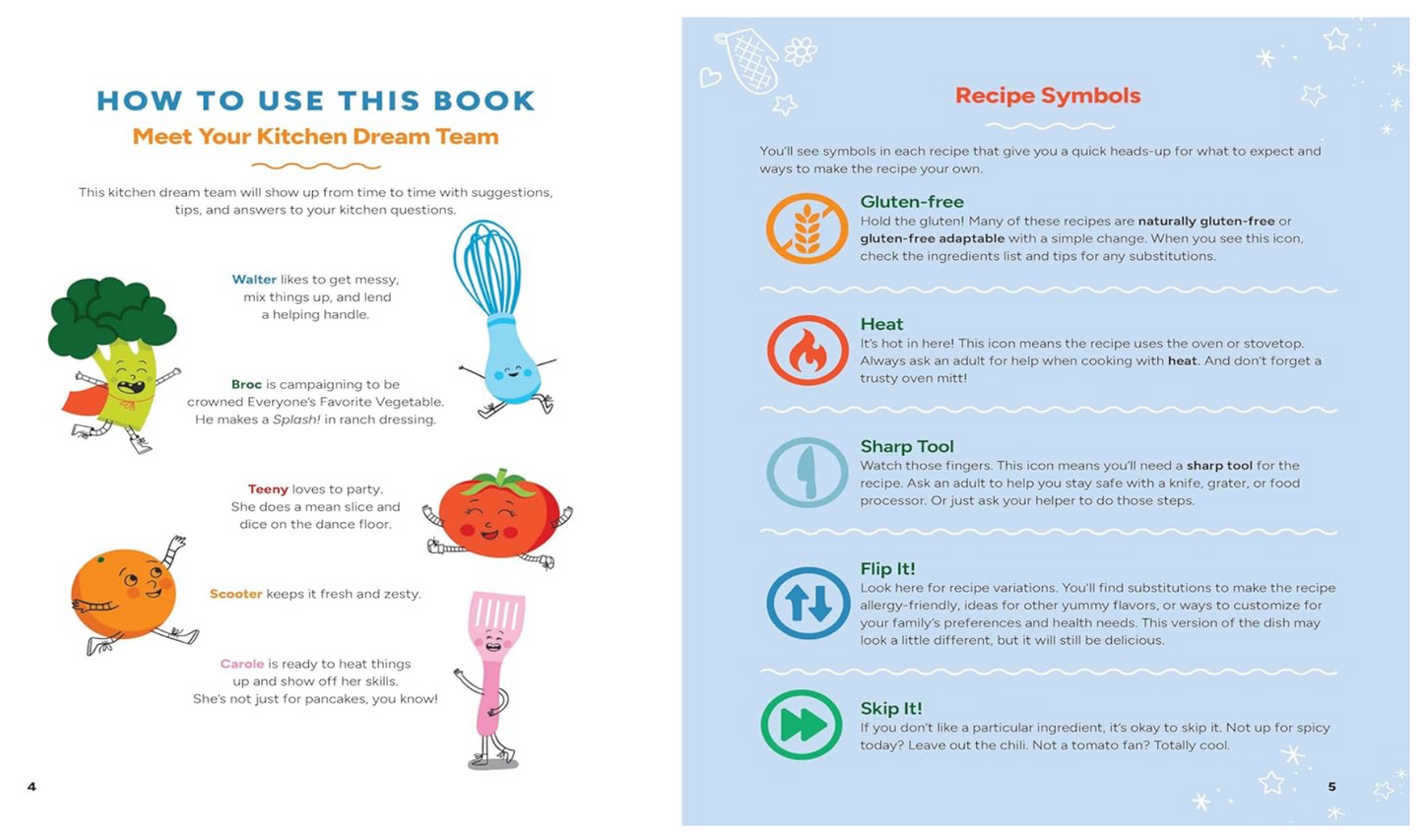 HOW TO USE THIS BOOK

Meet Your Kitchen Dream Team

This kitchen dream team will show up from time to time with suggestions, tips, and answers to your kitchen questions.

Walter likes to get messy, mix things up, and lend a helping handle.

Broc is campaigning to be crowned Everyone's Favorite Vegetable. He makes a Splash! in ranch dressing.

Teeny loves to party. She does a mean slice and dice on the dance floor.

Scooter keeps it fresh and zesty.

Carole is ready to heat things up and show off her skills. She's not just for pancakes, you know!

4

Recipe Symbols

You'll see symbols in each recipe that give you a quick heads-up for what to expect and ways to make the recipe your own.

Gluten-free
Hold the gluten! Many of these recipes are naturally gluten-free or gluten-free adaptable with a simple change. When you see this icon, check the ingredients list and tips for any substitutions.

Heat
It's hot in here! This icon means the recipe uses the oven or stovetop. Always ask an adult for help when cooking with heat. And don't forget a trusty oven mitt!

Sharp Tool
Watch those fingers. This icon means you'll need a sharp tool for the recipe. Ask an adult to help you stay safe with a knife, grater, or food processor. Or just ask your helper to do those steps.

Flip It!
Look here for recipe variations. You'll find substitutions to make the recipe allergy-friendly, ideas for other yummy flavors, or ways to customize for your family's preferences and health needs. This version of the dish may look a little different, but it will still be delicious.

Skip It!
If you don't like a particular ingredient, it's okay to skip it. Not up for spicy today? Leave out the chili. Not a tomato fan? Totally cool.

5