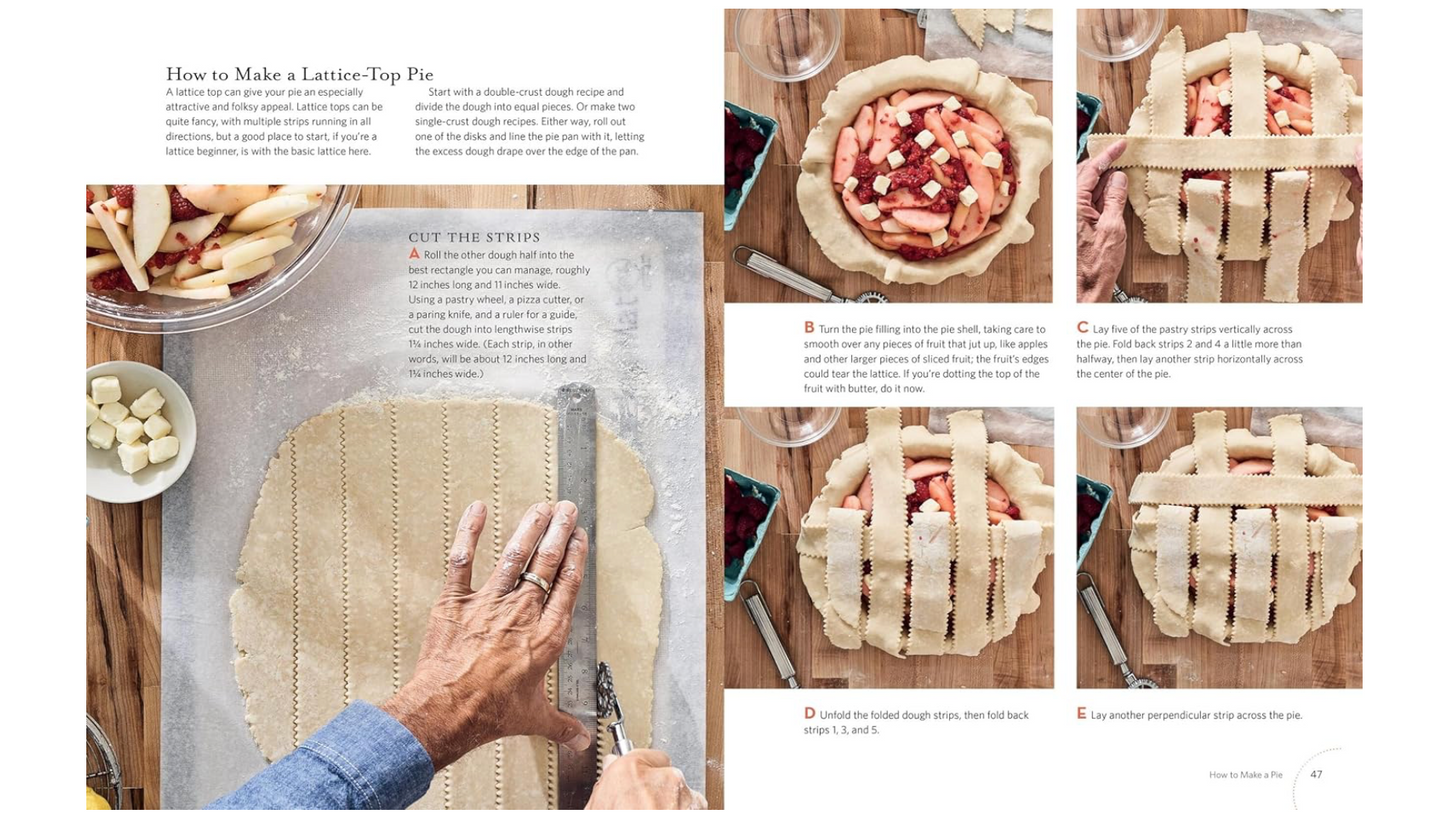 How to Make a Lattice-Top Pie

A lattice top can give your pie an especially attractive and folksy appeal. Lattice tops can be quite fancy, with multiple strips running in all directions, but a good place to start, if you're a lattice beginner, is with the basic lattice here.

Start with a double-crust dough recipe and divide the dough into equal pieces. Or make two single-crust dough recipes. Either way, roll out one of the disks and line the pie pan with it, letting the excess dough drape over the edge of the pan.

CUT THE STRIPS

A Roll the other dough half into the best rectangle you can manage, roughly 12 inches long and 11 inches wide. Using a pastry wheel, a pizza cutter, or a paring knife, and a ruler for a guide, cut the dough into lengthwise strips 1¼ inches wide. (Each strip, in other words, will be about 12 inches long and 1¼ inches wide.)

B Turn the pie filling into the pie shell, taking care to smooth over any pieces of fruit that jut up, like apples and other larger pieces of sliced fruit; the fruit's edges could tear the lattice. If you're dotting the top of the fruit with butter, do it now.

C Lay five of the pastry strips vertically across the pie. Fold back strips 2 and 4 a little more than halfway, then lay another strip horizontally across the center of the pie.

D Unfold the folded dough strips, then fold back strips 1, 3, and 5.

E Lay another perpendicular strip across the pie.

How to Make a Pie 47