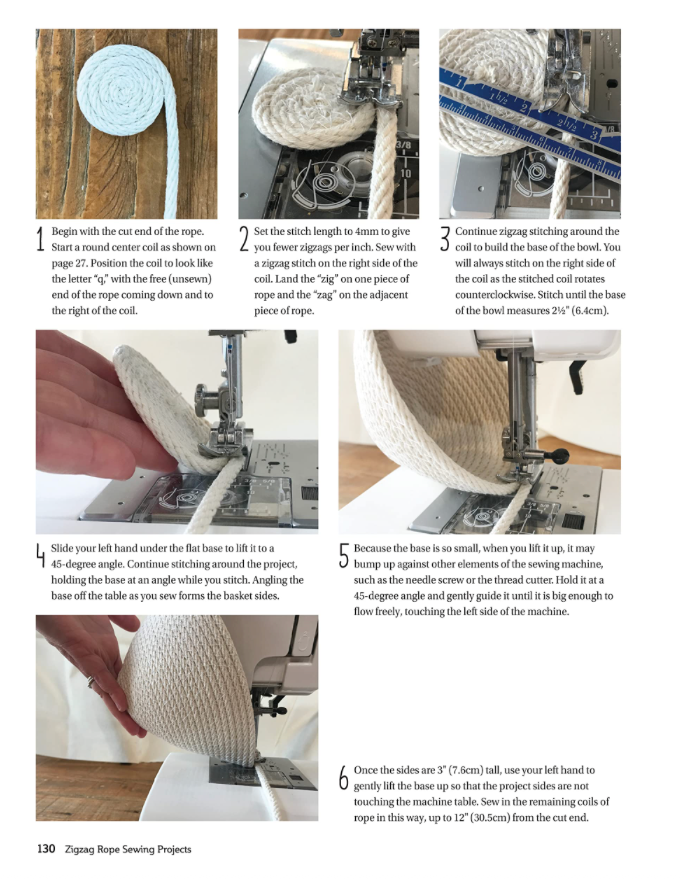 1 Begin with the cut end of the rope. Start a round center coil as shown on page 27. Position the coil to look like the letter "q," with the free (unsewn) end of the rope coming down and to the right of the coil.

2 Set the stitch length to 4mm to give you fewer zigzags per inch. Sew with a zigzag stitch on the right side of the coil. Land the "zig" on one piece of rope and the "zag" on the adjacent piece of rope.

3 Continue zigzag stitching around the coil to build the base of the bowl. You will always stitch on the right side of the coil as the stitched coil rotates counterclockwise. Stitch until the base of the bowl measures 2½" (6.4cm).

4 Slide your left hand under the flat base to lift it to a 45-degree angle. Continue stitching around the project, holding the base at an angle while you stitch. Angling the base off the table as you sew forms the basket sides.

5 Because the base is so small, when you lift it up, it may bump up against other elements of the sewing machine, such as the needle screw or the thread cutter. Hold it at a 45-degree angle and gently guide it until it is big enough to flow freely, touching the left side of the machine.

6 Once the sides are 3" (7.6cm) tall, use your left hand to gently lift the base up so that the project sides are not touching the machine table. Sew in the remaining coils of rope in this way, up to 12" (30.5cm) from the cut end.

130 Zigzag Rope Sewing Projects